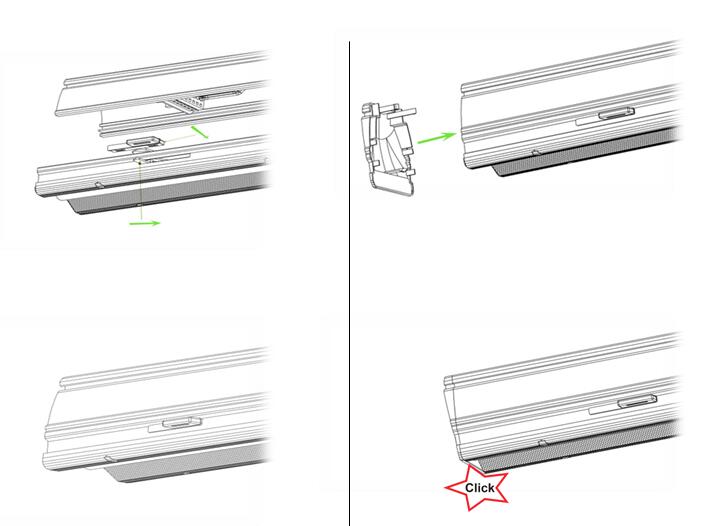 Click